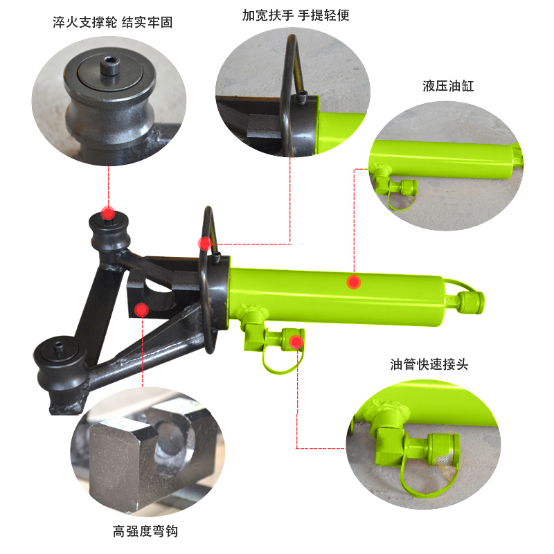 淬火支撑轮 结实牢固

加宽扶手 手提轻便

液压油缸

油管快速接头

高强度弯钩